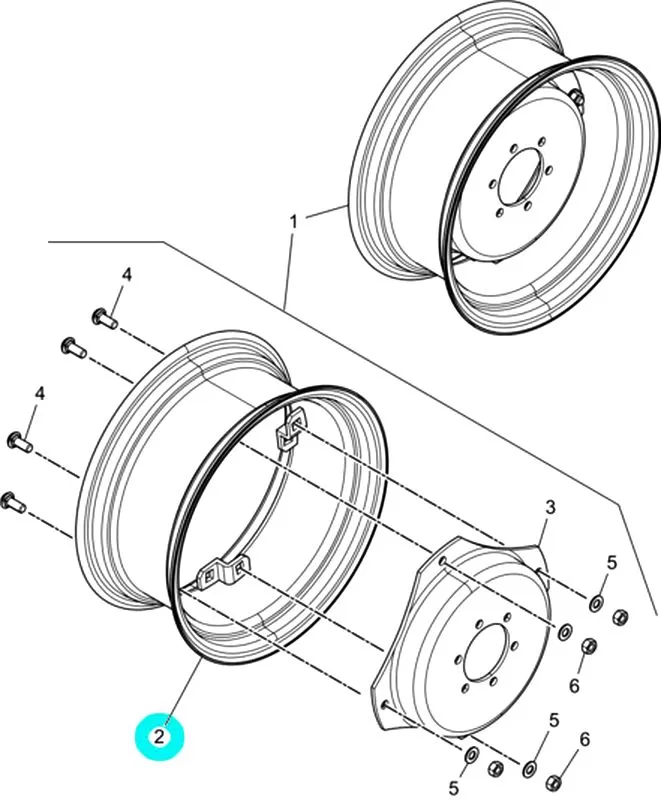 1
4
4
3
5
6
2
5
6
5